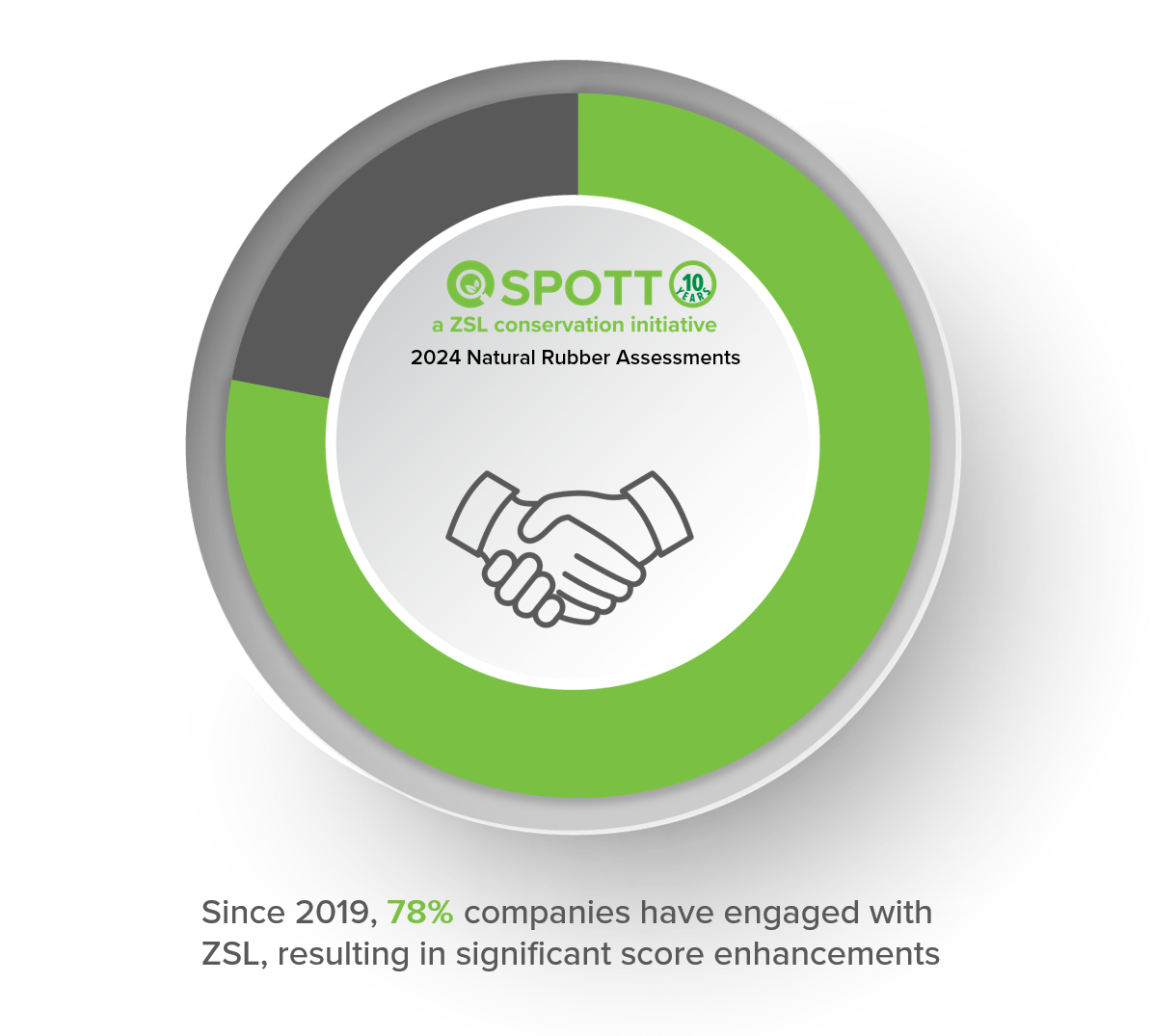 SPOTT 10 YEARS
a ZSL conservation initiative
2024 Natural Rubber Assessments

Since 2019, 78% companies have engaged with ZSL, resulting in significant score enhancements